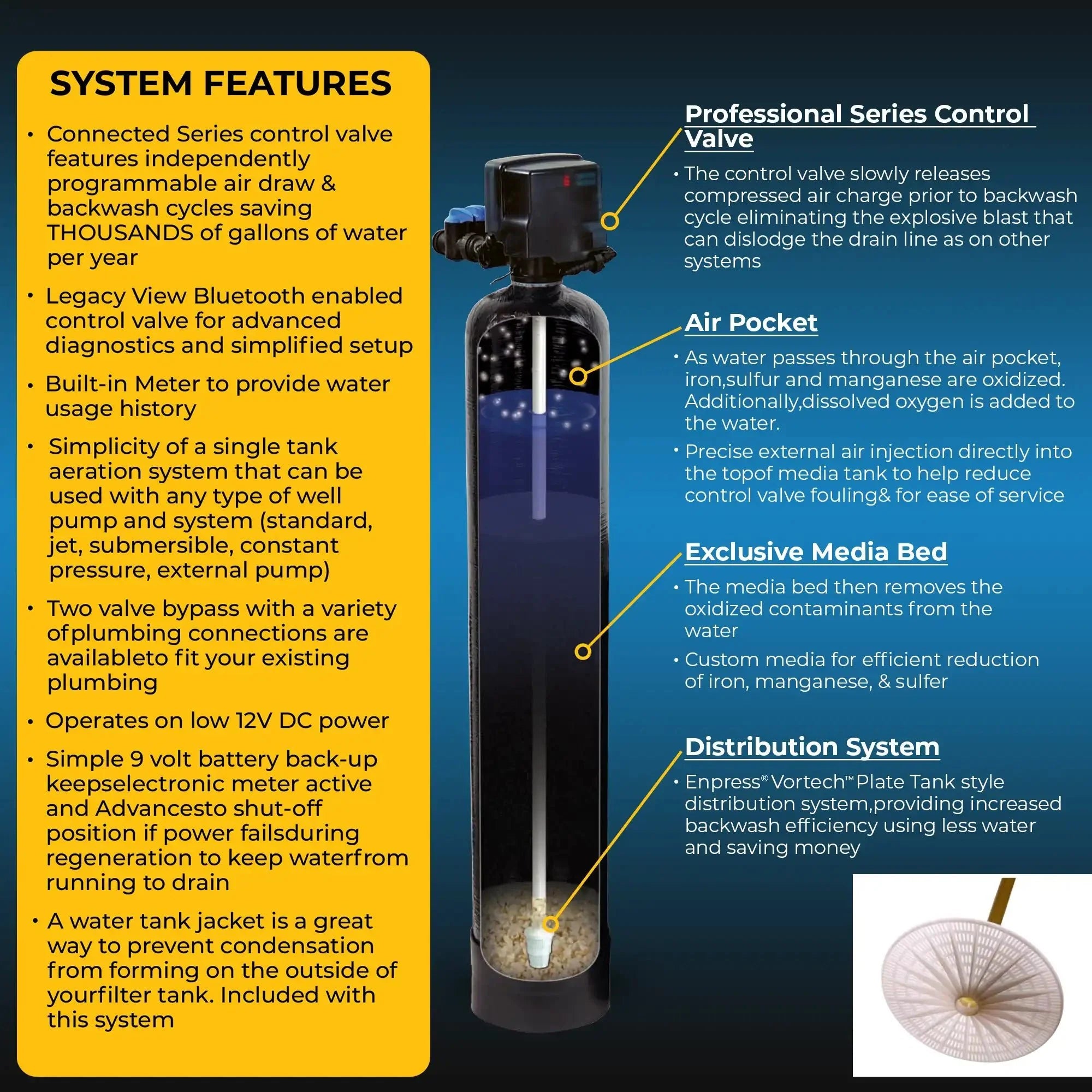 SYSTEM FEATURES

• Connected Series control valve features independently programmable air draw & backwash cycles saving THOUSANDS of gallons of water per year

• Legacy View Bluetooth enabled control valve for advanced diagnostics and simplified setup

• Built-in Meter to provide water usage history

• Simplicity of a single tank aeration system that can be used with any type of well pump and system (standard, jet, submersible, constant pressure, external pump)

• Two valve bypass with a variety ofplumbing connections are availableto fit your existing plumbing

• Operates on low 12V DC power

• Simple 9 volt battery back-up keepselectronic meter active and Advancesto shut-off position if power failsduring regeneration to keep waterfrom running to drain

• A water tank jacket is a great way to prevent condensation from forming on the outside of yourfilter tank. Included with this system

Professional Series Control Valve

• The control valve slowly releases compressed air charge prior to backwash cycle eliminating the explosive blast that can dislodge the drain line as on other systems

Air Pocket

• As water passes through the air pocket, iron,sulfur and manganese are oxidized. Additionally,dissolved oxygen is added to the water.

• Precise external air injection directly into the topof media tank to help reduce control valve fouling& for ease of service

Exclusive Media Bed

• The media bed then removes the oxidized contaminants from the water

• Custom media for efficient reduction of iron, manganese, & sulfer

Distribution System

• Enpress® Vortech™ Plate Tank style distribution system,providing increased backwash efficiency using less water and saving money