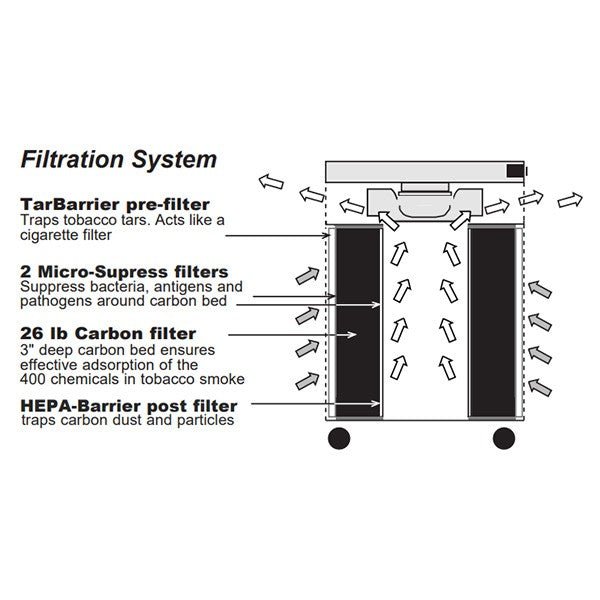 Filtration System

TarBarrier pre-filter
Traps tobacco tars. Acts like a cigarette filter

2 Micro-Supress filters
Suppress bacteria, antigens and pathogens around carbon bed

26 lb Carbon filter
3" deep carbon bed ensures effective adsorption of the 400 chemicals in tobacco smoke

HEPA-Barrier post filter
traps carbon dust and particles