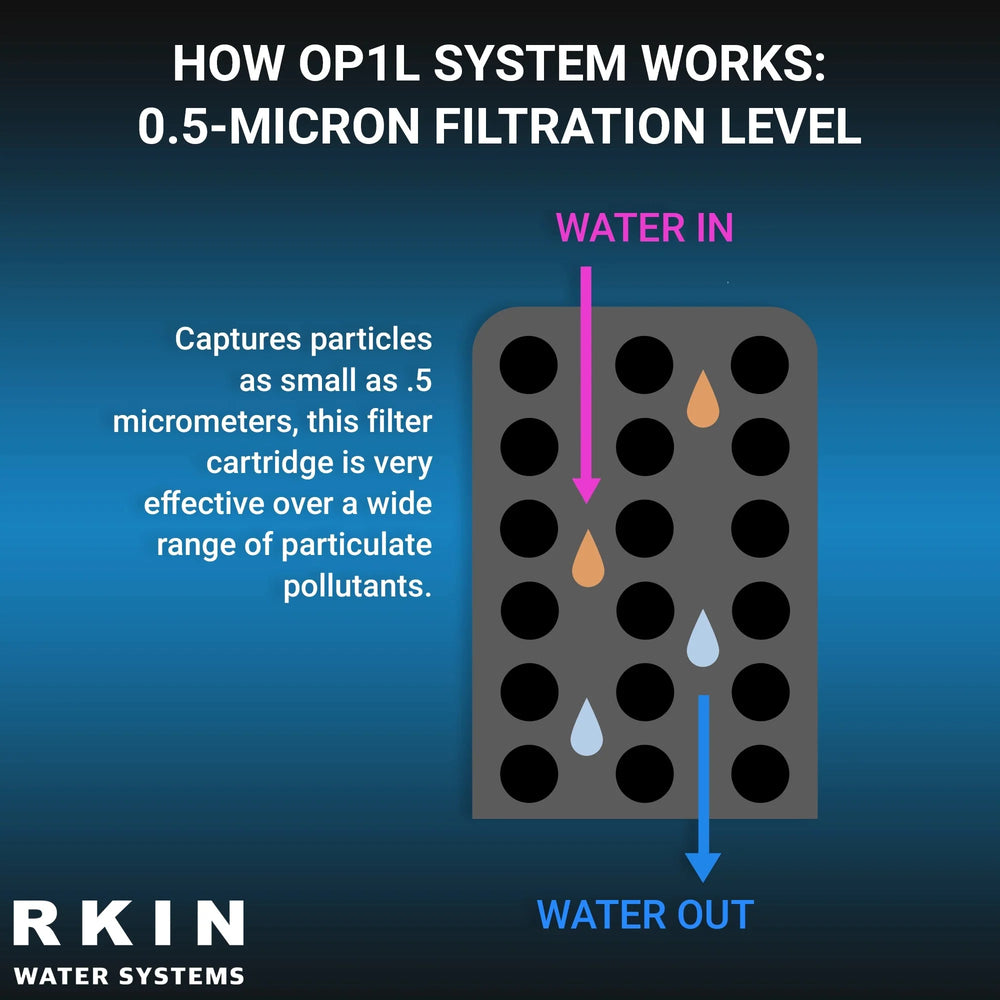 HOW OP1L SYSTEM WORKS:
0.5-MICRON FILTRATION LEVEL

WATER IN

Captures particles as small as .5 micrometers, this filter cartridge is very effective over a wide range of particulate pollutants.

WATER OUT

RKIN
WATER SYSTEMS